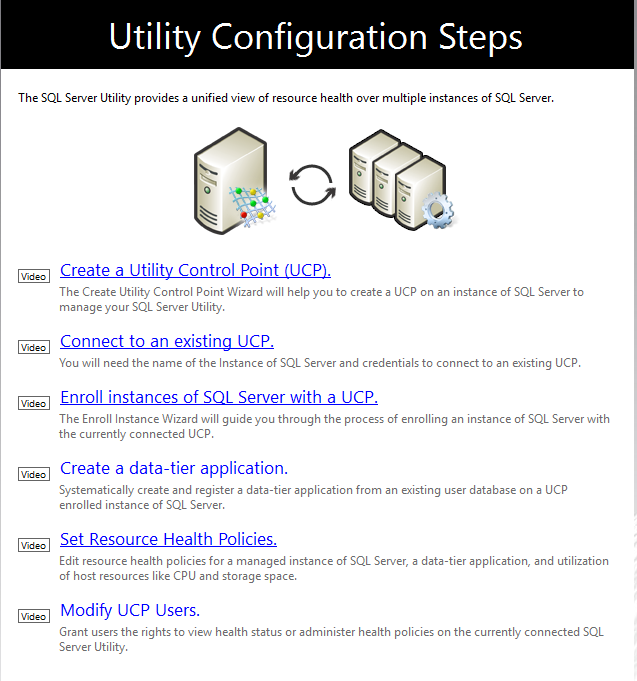 Utility Configuration Steps

The SQL Server Utility provides a unified view of resource health over multiple instances of SQL Server.

Video Create a Utility Control Point (UCP).
The Create Utility Control Point Wizard will help you to create a UCP on an instance of SQL Server to manage your SQL Server Utility.

Video Connect to an existing UCP.
You will need the name of the Instance of SQL Server and credentials to connect to an existing UCP.

Video Enroll instances of SQL Server with a UCP.
The Enroll Instance Wizard will guide you through the process of enrolling an instance of SQL Server with the currently connected UCP.

Video Create a data-tier application.
Systematically create and register a data-tier application from an existing user database on a UCP enrolled instance of SQL Server.

Video Set Resource Health Policies.
Edit resource health policies for a managed instance of SQL Server, a data-tier application, and utilization of host resources like CPU and storage space.

Video Modify UCP Users.
Grant users the rights to view health status or administer health policies on the currently connected SQL Server Utility.